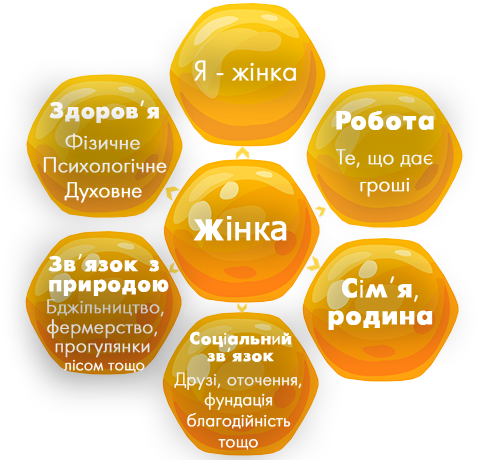 Я - жінка

Здоров'я
Фізичне
Психологічне
Духовне

Робота
Те, що дає гроші

Жінка

Зв'язок з природою
Бджільництво, фермерство, прогулянки лісом тощо

Сім'я, родина

Соціальний зв'язок
Друзі, оточення, фундація благодійність тощо