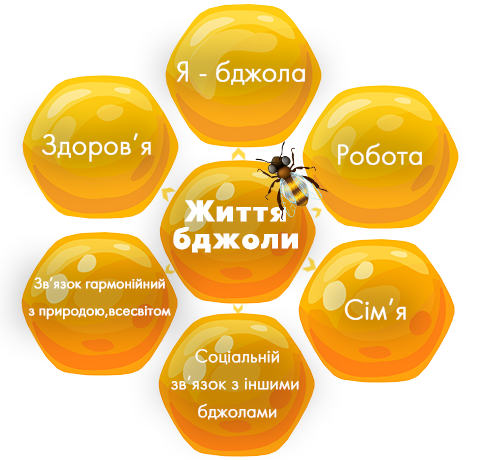 Я - бджола

Здоров'я

Робота

Життя бджоли

Зв'язок гармонійний з природою,всесвітом

Сім'я

Соціальній зв'язок з іншими бджолами